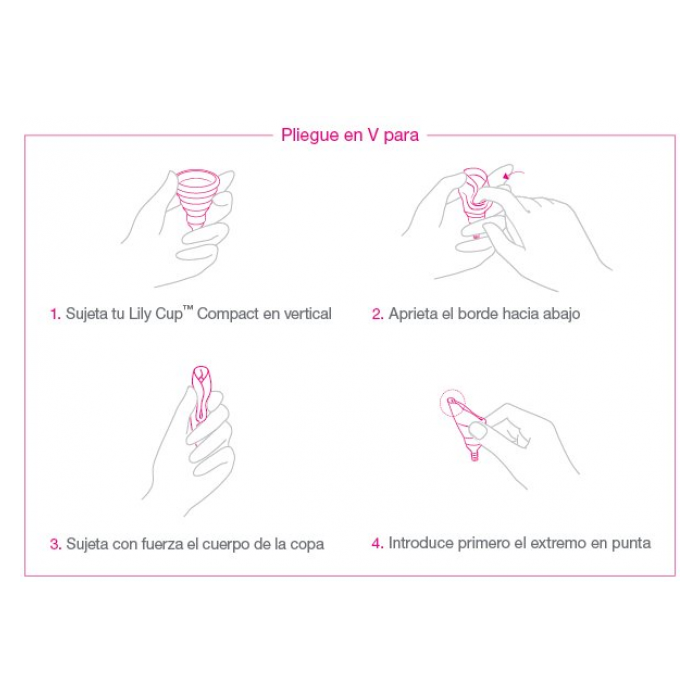 Pliegue en V para

1. Sujeta tu Lily Cup™ Compact en vertical

2. Aprieta el borde hacia abajo

3. Sujeta con fuerza el cuerpo de la copa

4. Introduce primero el extremo en punta